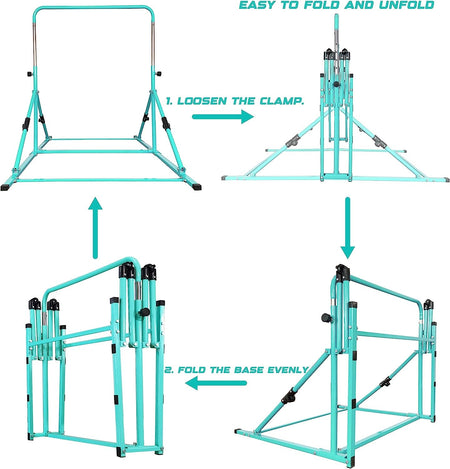 EASY TO FOLD AND UNFOLD

1. LOOSEN THE CLAMP.

2. FOLD THE BASE EVENLY